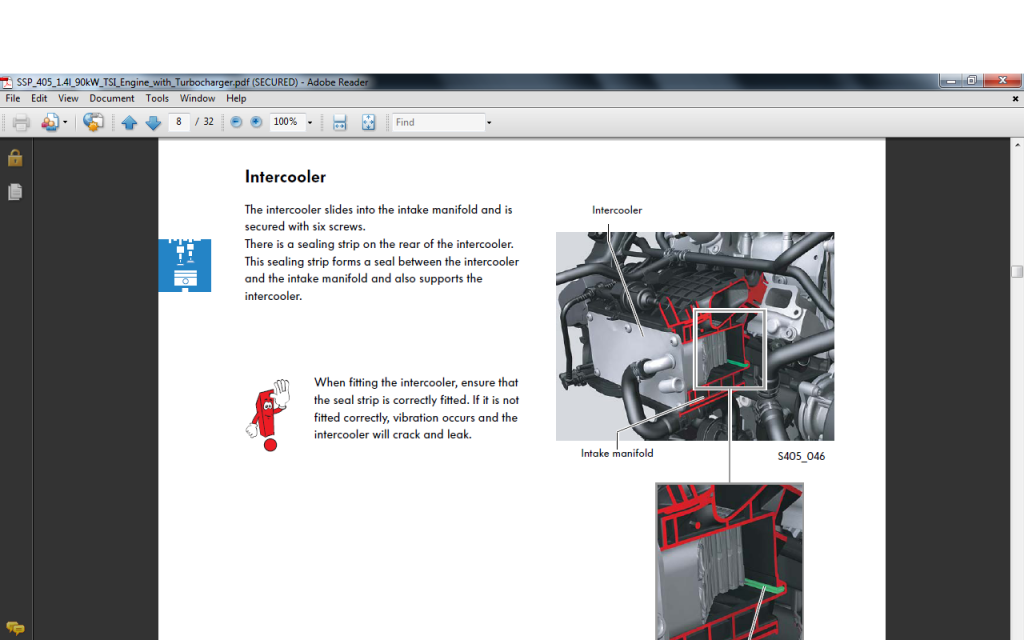 SSP_405_1.4l_90kW_TSI_Engine_with_Turbocharger.pdf (SECURED) - Adobe Reader

File Edit View Document Tools Window Help

8 / 32

100%

Find

Intercooler

The intercooler slides into the intake manifold and is secured with six screws.
There is a sealing strip on the rear of the intercooler. This sealing strip forms a seal between the intercooler and the intake manifold and also supports the intercooler.

When fitting the intercooler, ensure that the seal strip is correctly fitted. If it is not fitted correctly, vibration occurs and the intercooler will crack and leak.

Intercooler

Intake manifold

S405_046